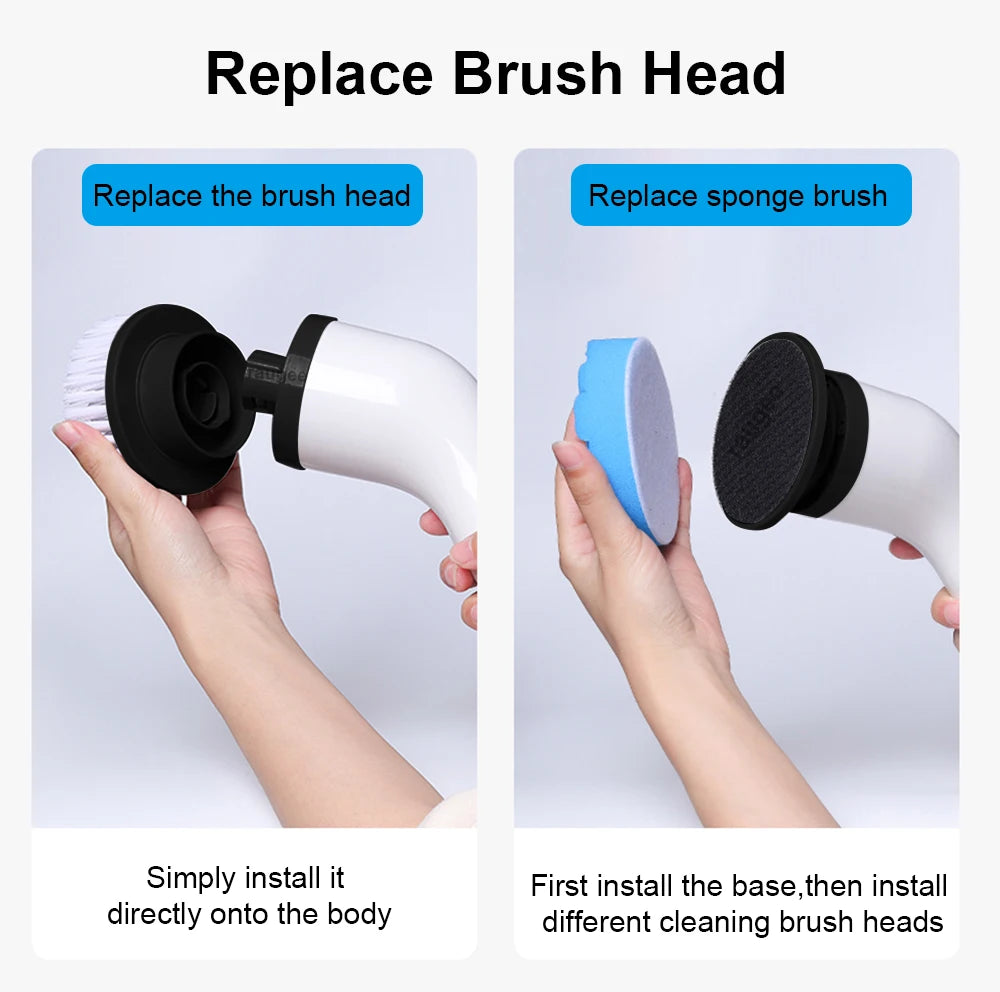 Replace Brush Head

Replace the brush head

Simply install it directly onto the body

Replace sponge brush

First install the base,then install different cleaning brush heads